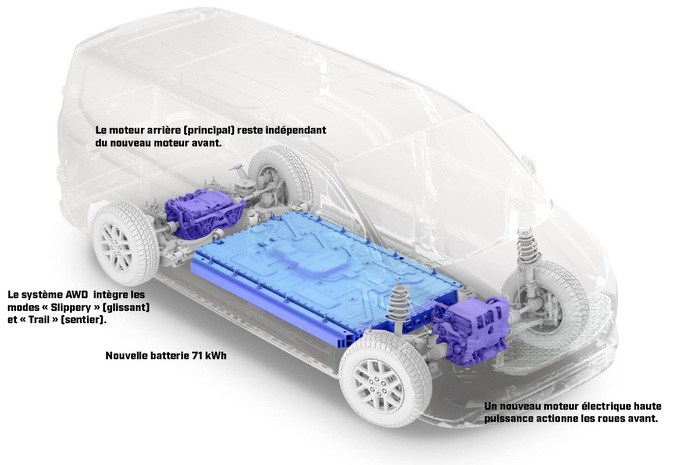 Le moteur arrière (principal) reste indépendant du nouveau moteur avant.

Le système AWD intègre les modes « Slippery » (glissant) et « Trail » (sentier).

Nouvelle batterie 71 kWh

Un nouveau moteur électrique haute puissance actionne les roues avant.