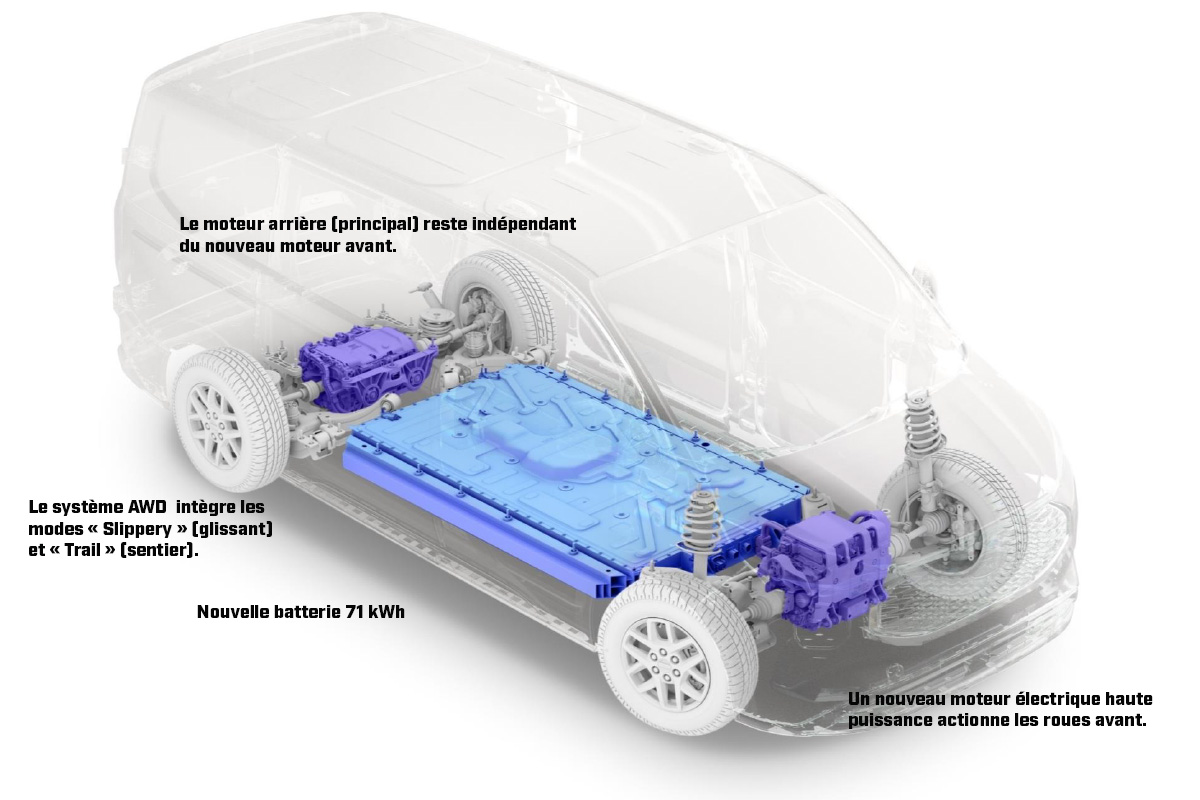 Le moteur arrière (principal) reste indépendant du nouveau moteur avant.

Le système AWD intègre les modes « Slippery » (glissant) et « Trail » (sentier).

Nouvelle batterie 71 kWh

Un nouveau moteur électrique haute puissance actionne les roues avant.